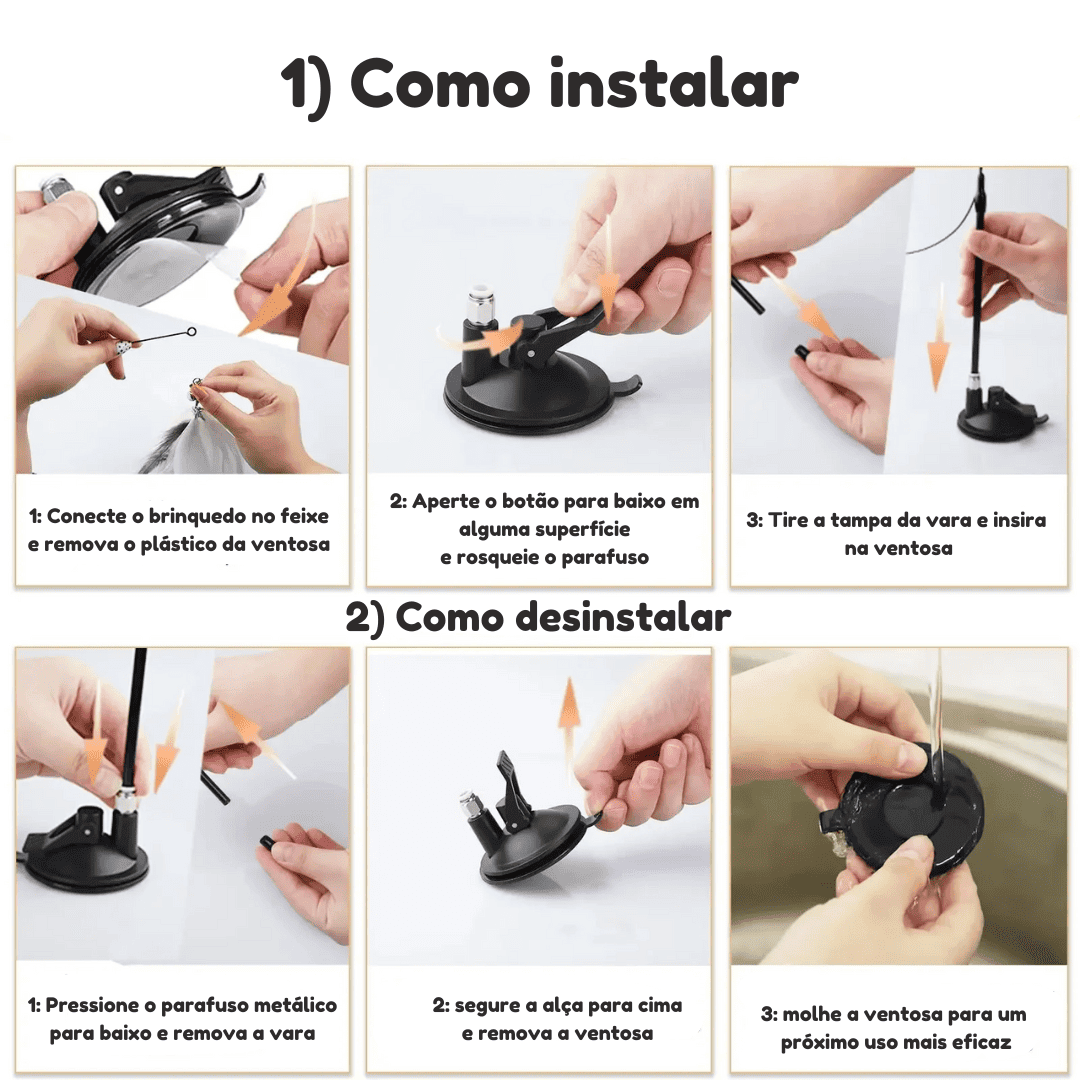 1) Como instalar

1: Conecte o brinquedo no feixe e remova o plástico da ventosa

2: Aperte o botão para baixo em alguma superfície e rosqueie o parafuso

3: Tire a tampa da vara e insira na ventosa

2) Como desinstalar

1: Pressione o parafuso metálico para baixo e remova a vara

2: segure a alça para cima e remova a ventosa

3: molhe a ventosa para um próximo uso mais eficaz