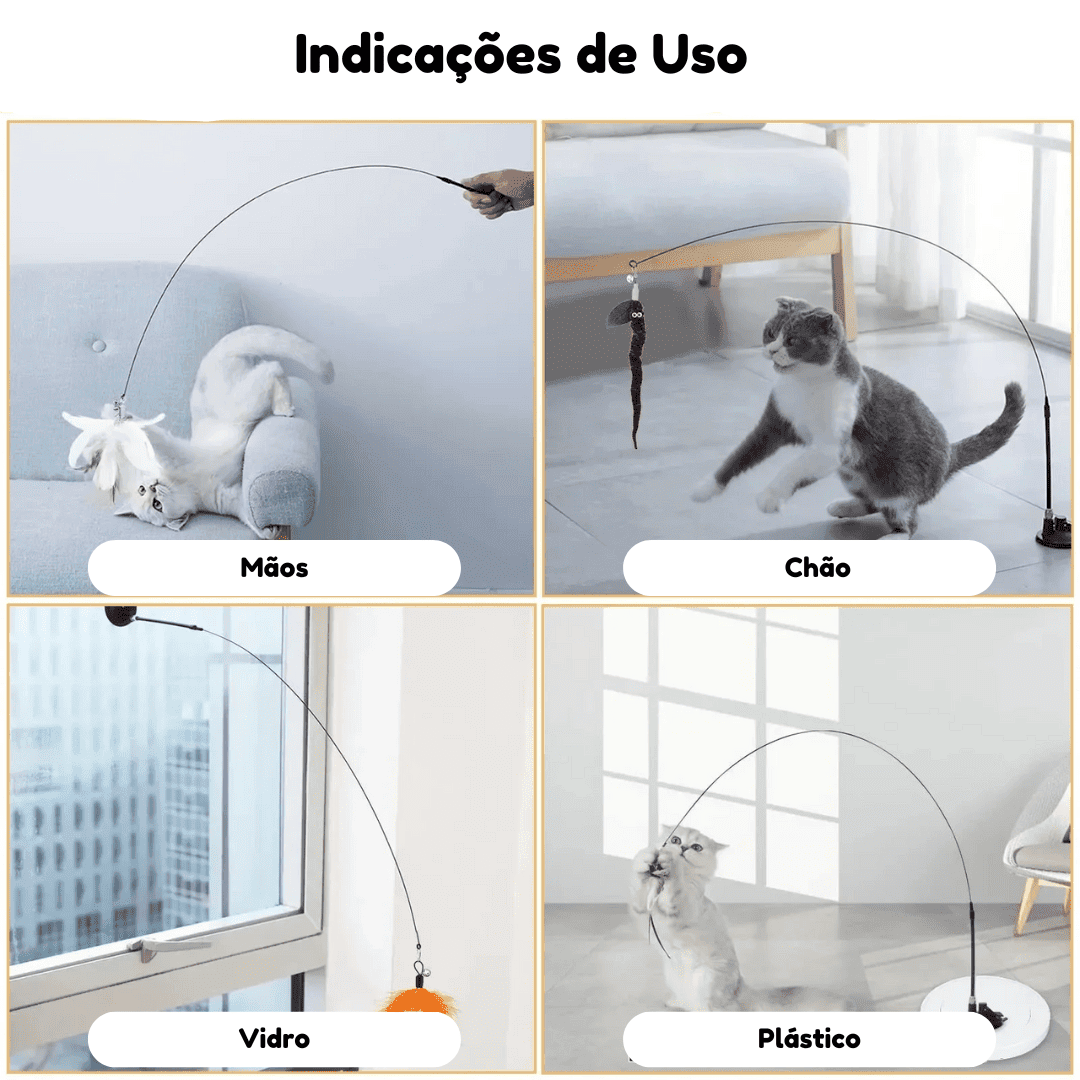 Indicações de Uso

Mãos

Chão

Vidro

Plástico