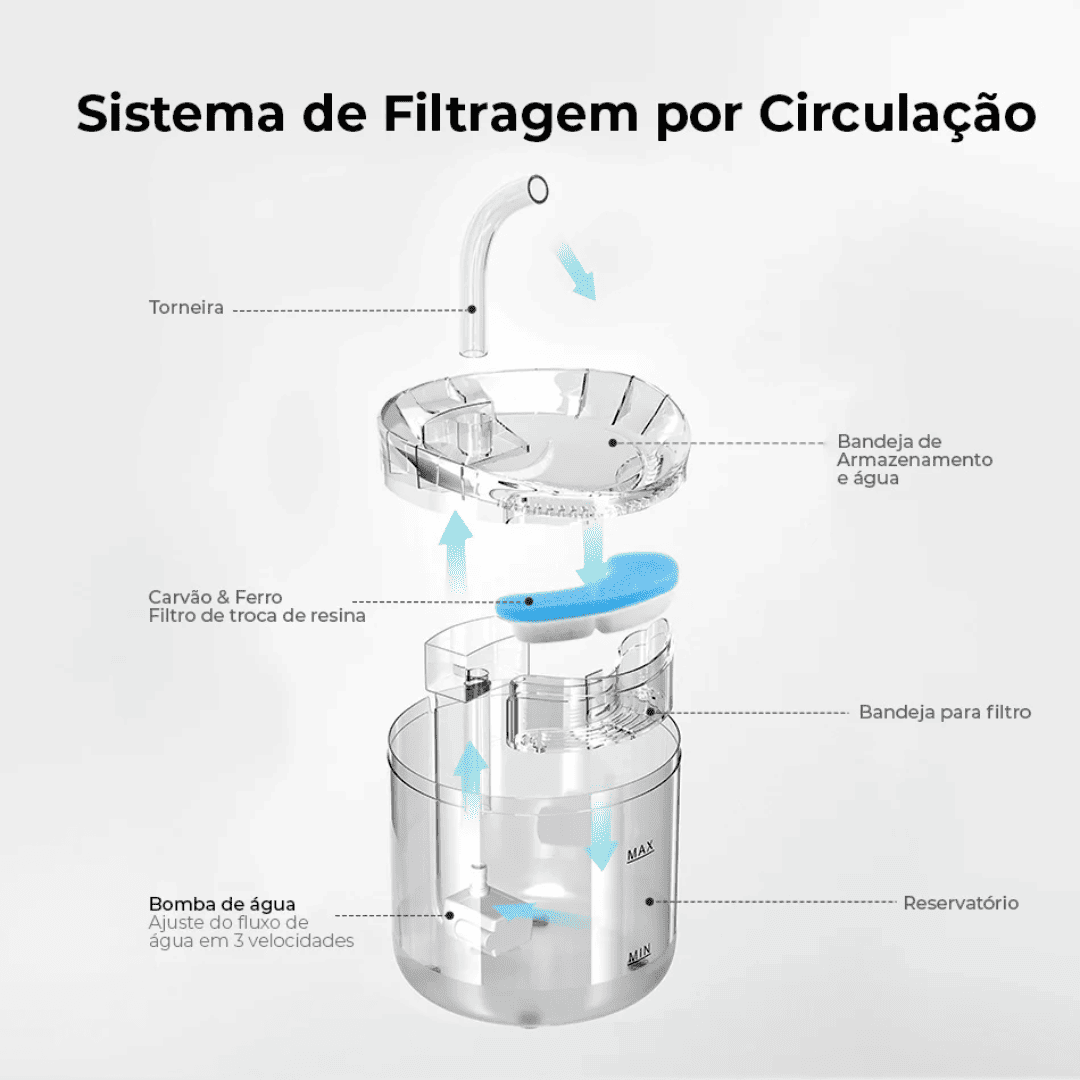 Sistema de Filtragem por Circulação

Torneira

Bandeja de Armazenamento e água

Carvão & Ferro
Filtro de troca de resina

Bandeja para filtro

MAX

Bomba de água
Ajuste do fluxo de água em 3 velocidades

Reservatório

MIN