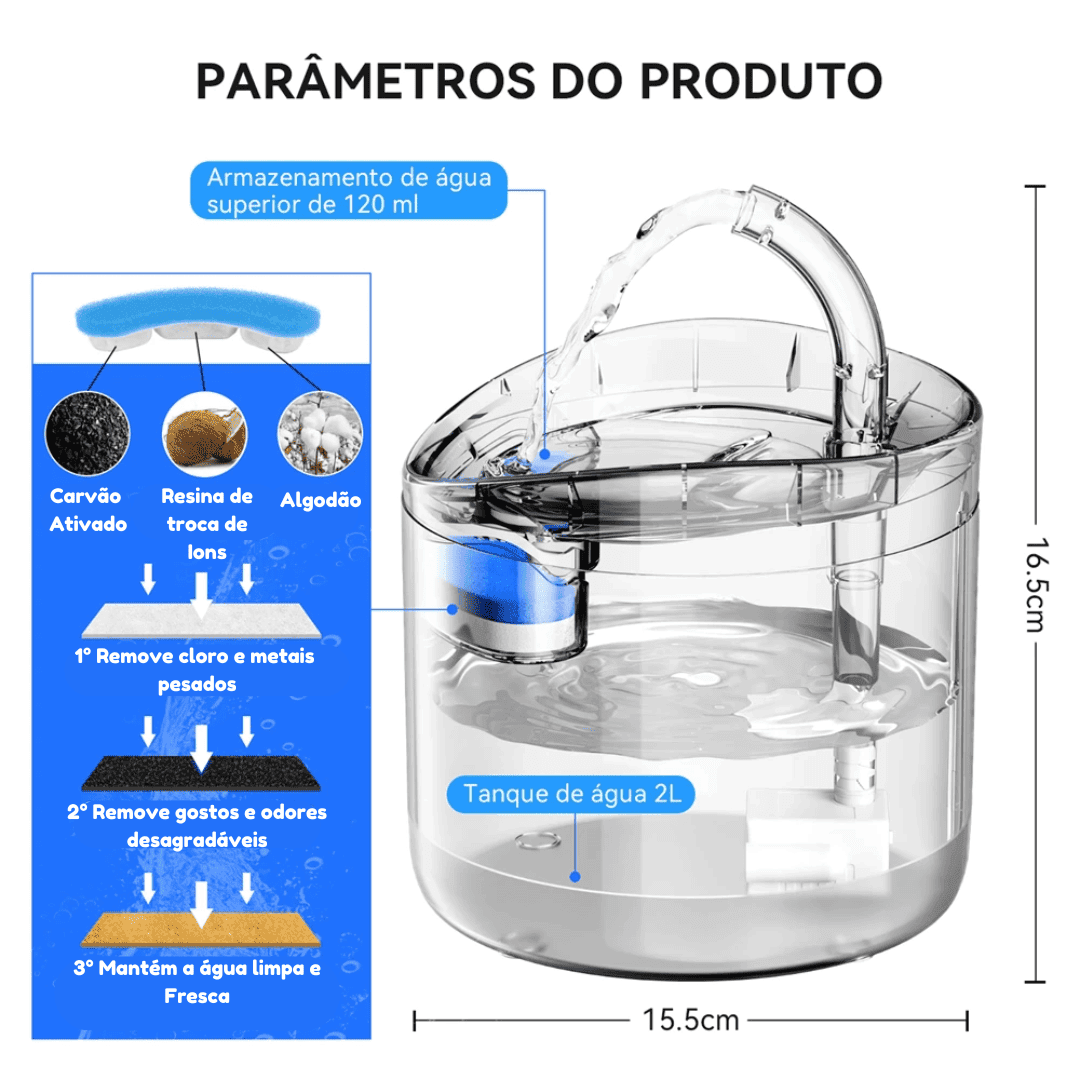 PARÂMETROS DO PRODUTO

Armazenamento de água superior de 120 ml

Carvão Ativado

Resina de troca de Ions

Algodão

1º Remove cloro e metais pesados

2º Remove gostos e odores desagradáveis

3º Mantém a água limpa e Fresca

Tanque de água 2L

16.5cm

15.5cm